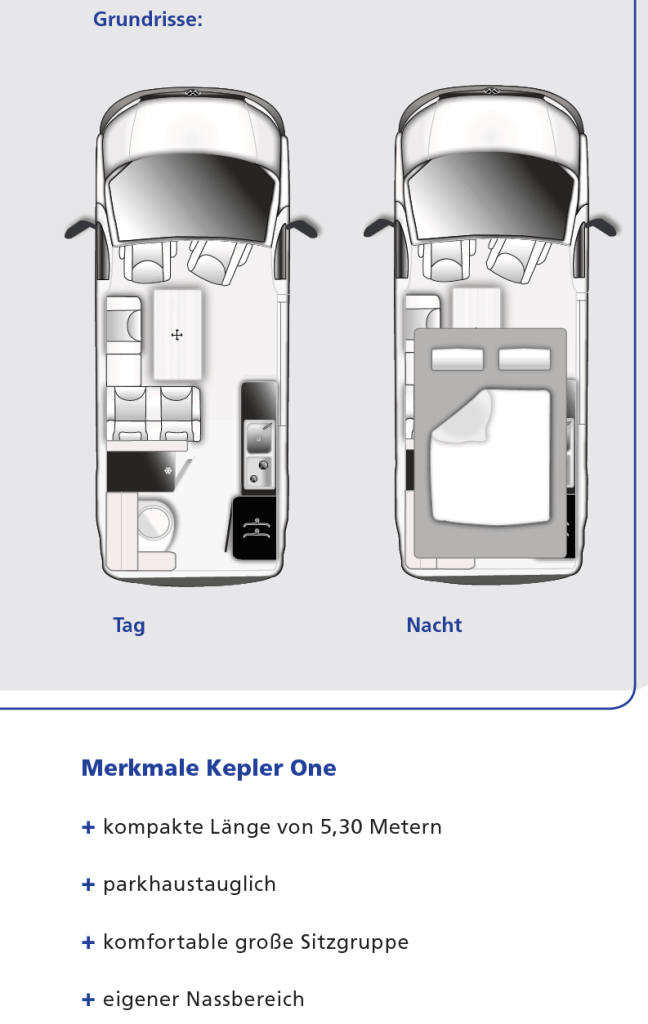 Grundrisse:

Tag

Nacht

Merkmale Kepler One

+ kompakte Länge von 5,30 Metern

+ parkhaustauglich

+ komfortable große Sitzgruppe

+ eigener Nassbereich